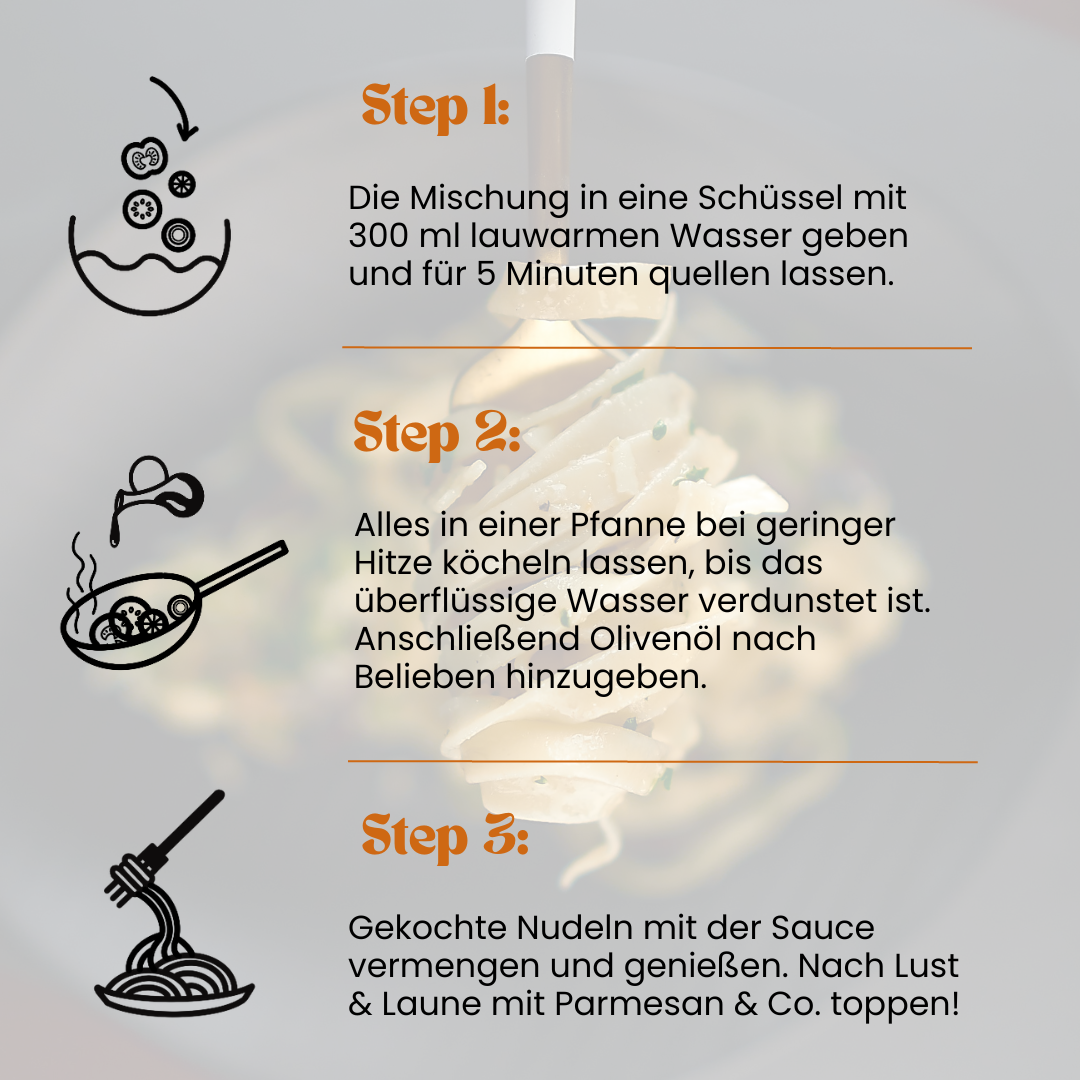 Step 1:

Die Mischung in eine Schüssel mit 300 ml lauwarmen Wasser geben und für 5 Minuten quellen lassen.

Step 2:

Alles in einer Pfanne bei geringer Hitze köcheln lassen, bis das überflüssige Wasser verdunstet ist. Anschließend Olivenöl nach Belieben hinzugeben.

Step 3:

Gekochte Nudeln mit der Sauce vermengen und genießen. Nach Lust & Laune mit Parmesan & Co. toppen!